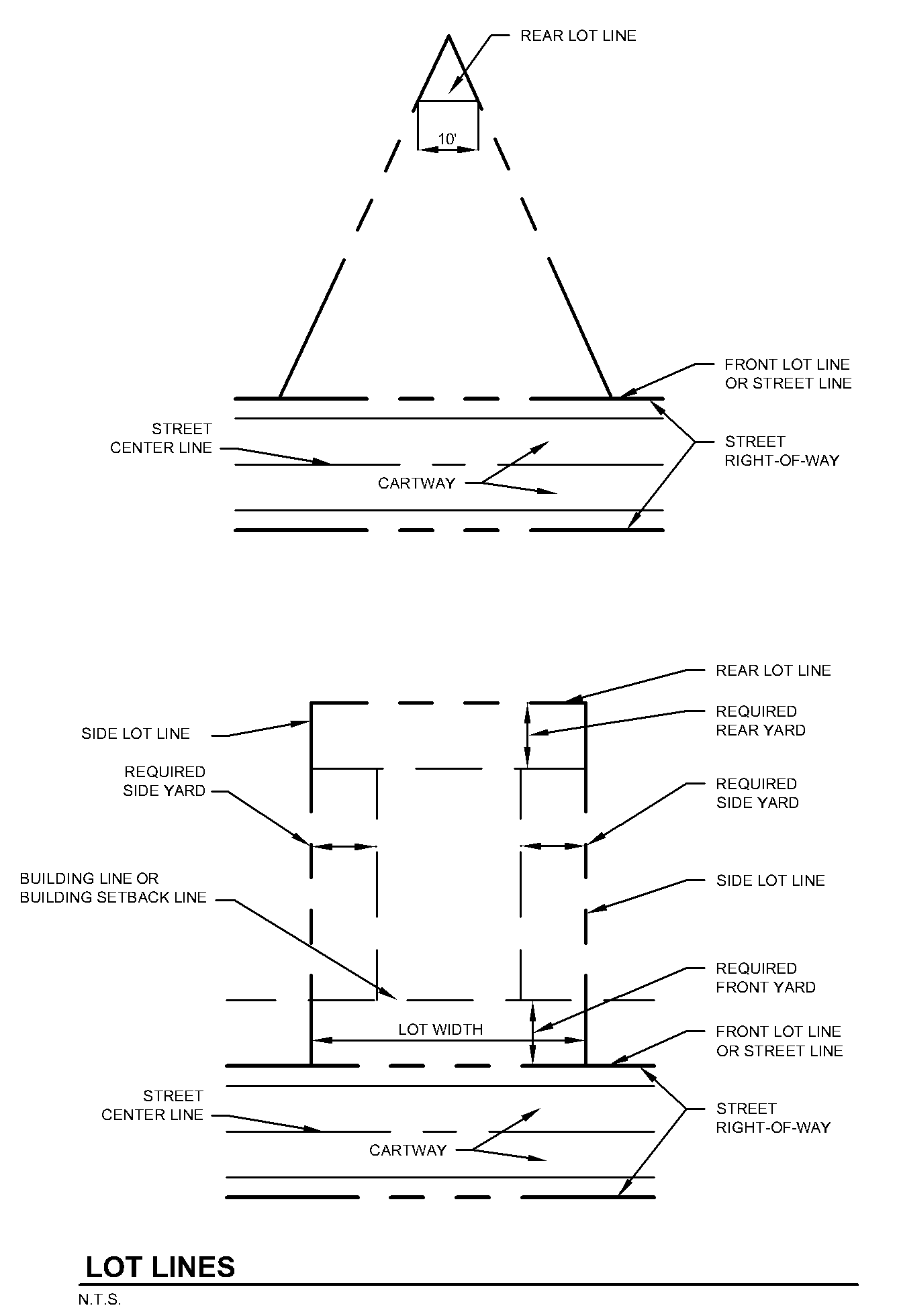 REAR LOT LINE

10'

FRONT LOT LINE
OR STREET LINE

STREET
CENTER LINE

STREET
RIGHT-OF-WAY

CARTWAY

REAR LOT LINE

SIDE LOT LINE

REQUIRED
REAR YARD

REQUIRED
SIDE YARD

REQUIRED
SIDE YARD

BUILDING LINE OR
BUILDING SETBACK LINE

SIDE LOT LINE

REQUIRED
FRONT YARD

LOT WIDTH

FRONT LOT LINE
OR STREET LINE

STREET
CENTER LINE

STREET
RIGHT-OF-WAY

CARTWAY

LOT LINES

N.T.S.